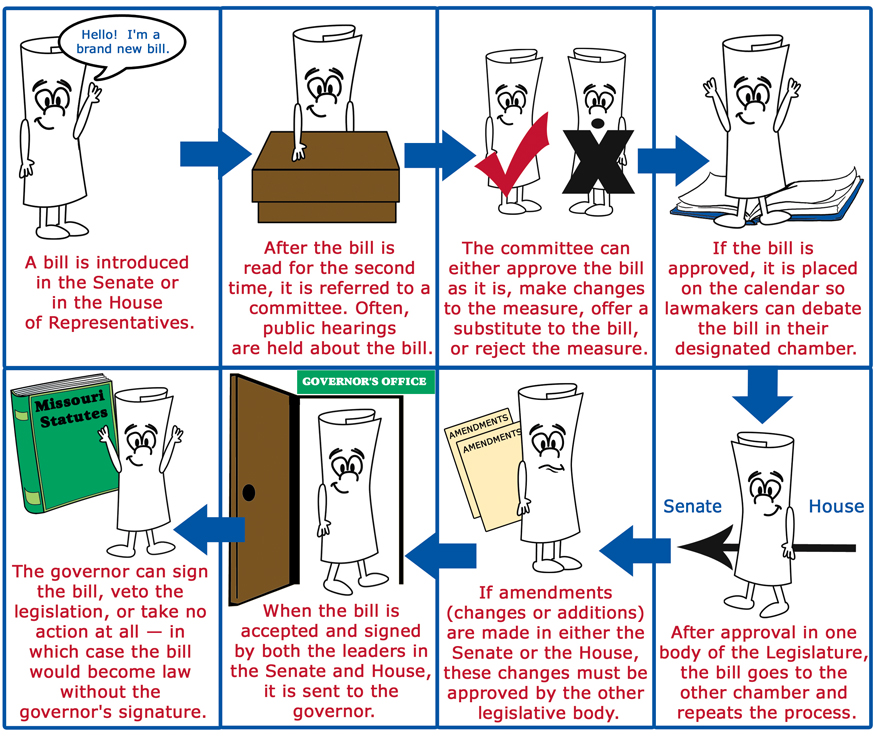 Hello! I'm a brand new bill.

A bill is introduced in the Senate or in the House of Representatives.

After the bill is read for the second time, it is referred to a committee. Often, public hearings are held about the bill.

The committee can either approve the bill as it is, make changes to the measure, offer a substitute to the bill, or reject the measure.

If the bill is approved, it is placed on the calendar so lawmakers can debate the bill in their designated chamber.

Senate

House

After approval in one body of the Legislature, the bill goes to the other chamber and repeats the process.

AMENDMENTS

AMENDMENTS

If amendments (changes or additions) are made in either the Senate or the House, these changes must be approved by the other legislative body.

GOVERNOR'S OFFICE

When the bill is accepted and signed by both the leaders in the Senate and House, it is sent to the governor.

Missouri Statutes

The governor can sign the bill, veto the legislation, or take no action at all — in which case the bill would become law without the governor's signature.